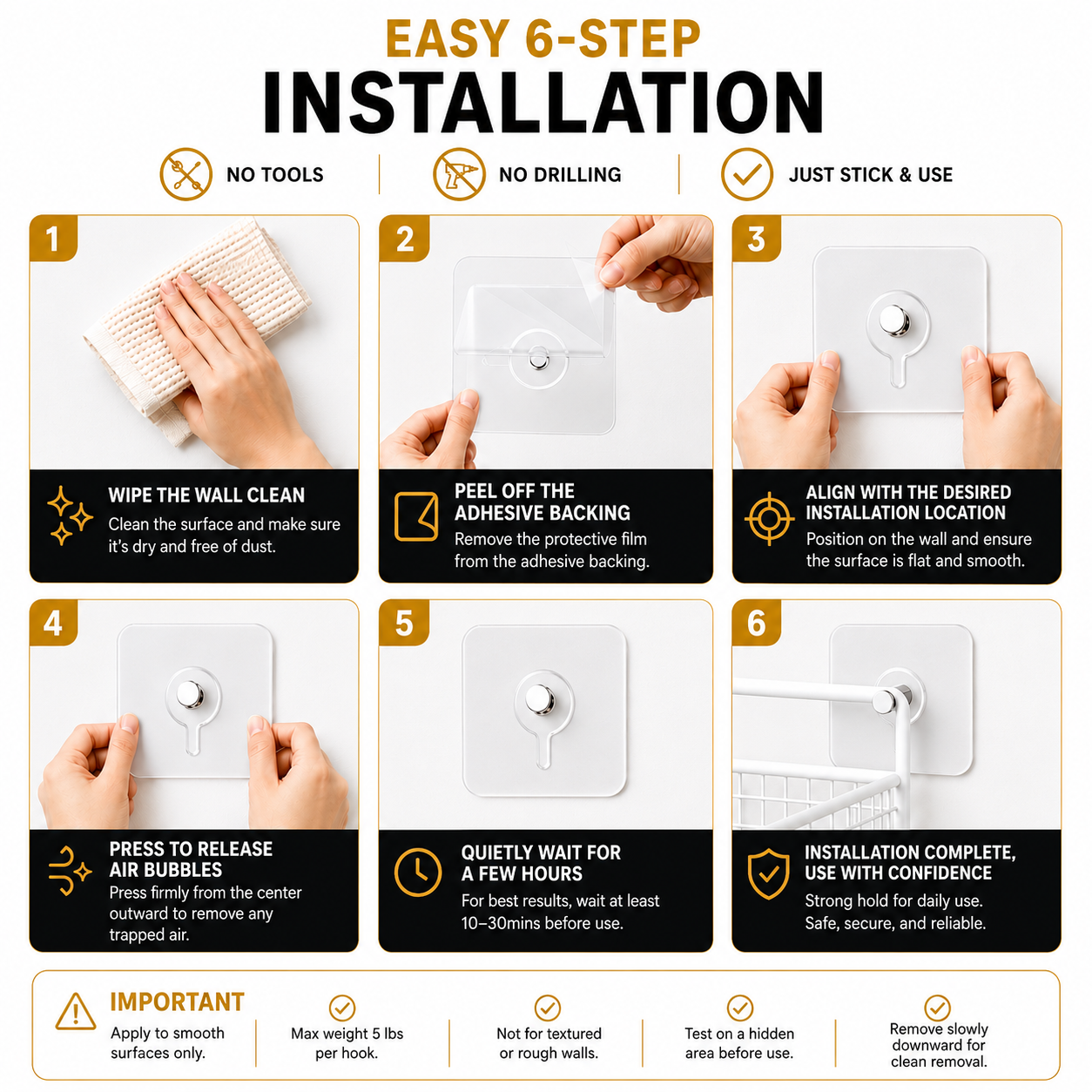 EASY 6-STEP
INSTALLATION

NO TOOLS
NO DRILLING
JUST STICK & USE

1
WIPE THE WALL CLEAN
Clean the surface and make sure it's dry and free of dust.

2
PEEL OFF THE ADHESIVE BACKING
Remove the protective film from the adhesive backing.

3
ALIGN WITH THE DESIRED INSTALLATION LOCATION
Position on the wall and ensure the surface is flat and smooth.

4
PRESS TO RELEASE AIR BUBBLES
Press firmly from the center outward to remove any trapped air.

5
QUIETLY WAIT FOR A FEW HOURS
For best results, wait at least 10–30mins before use.

6
INSTALLATION COMPLETE, USE WITH CONFIDENCE
Strong hold for daily use. Safe, secure, and reliable.

IMPORTANT
Apply to smooth surfaces only.

Max weight 5 lbs per hook.

Not for textured or rough walls.

Test on a hidden area before use.

Remove slowly downward for clean removal.